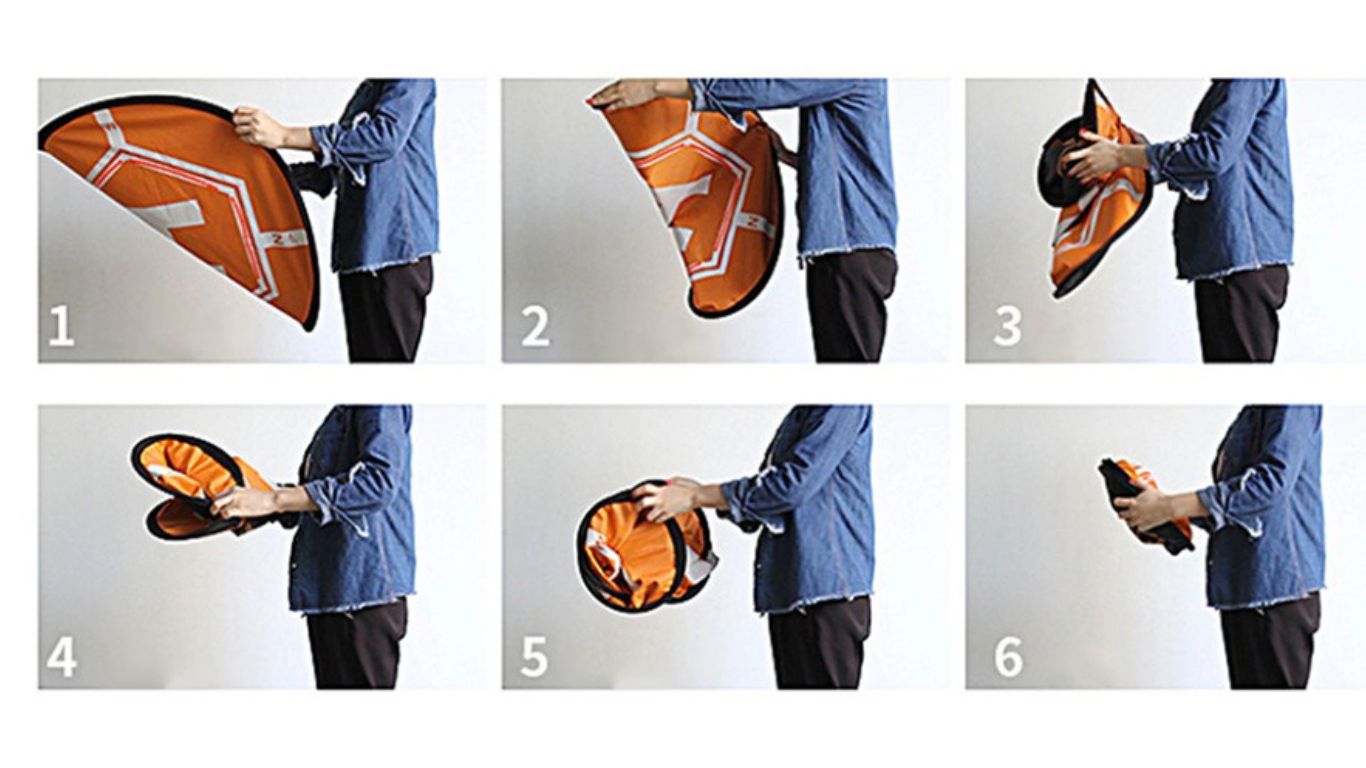 1

2

3

4

5

6